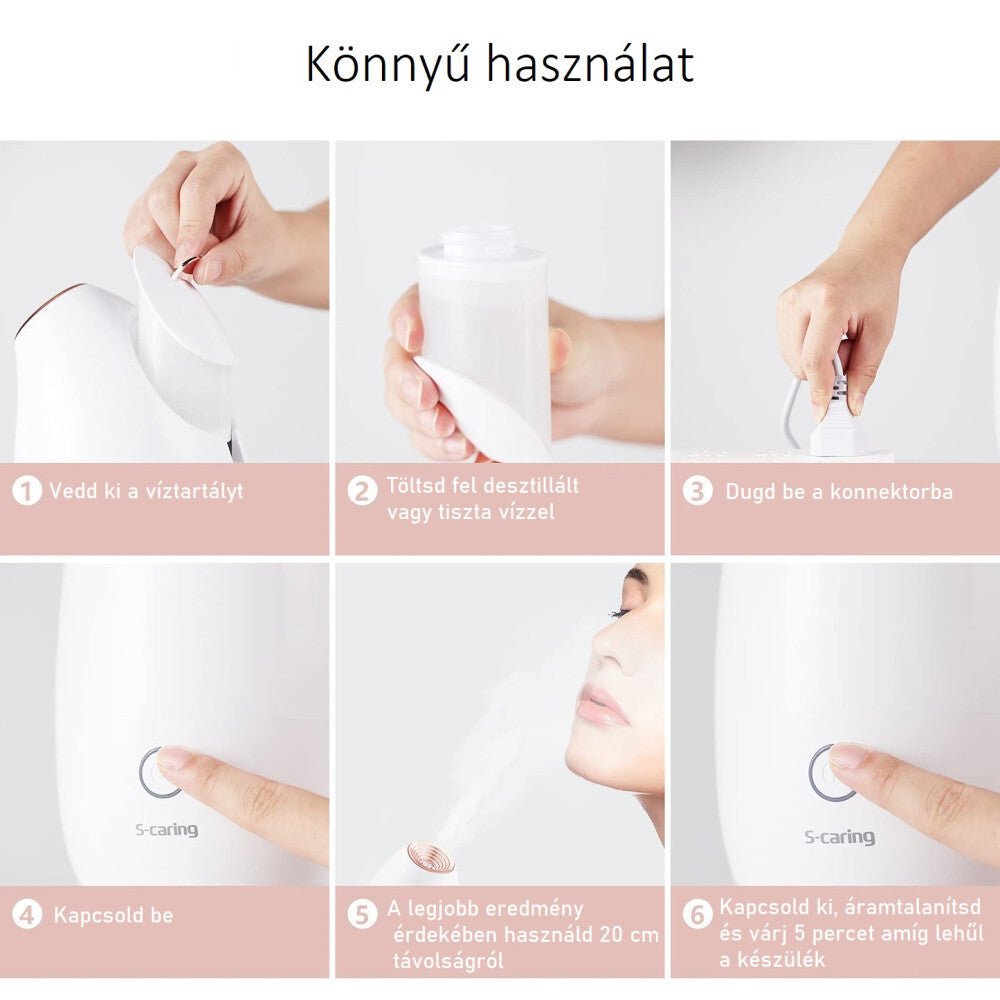 Könnyű használat

1 Vedd ki a víztartályt

2 Töltsd fel desztillált vagy tiszta vízzel

3 Dugd be a konnektorba

S-caring

4 Kapcsold be

5 A legjobb eredmény érdekében használd 20 cm távolságról

S-caring

6 Kapcsold ki, áramtalanítsd és várj 5 percet amíg lehűl a készülék