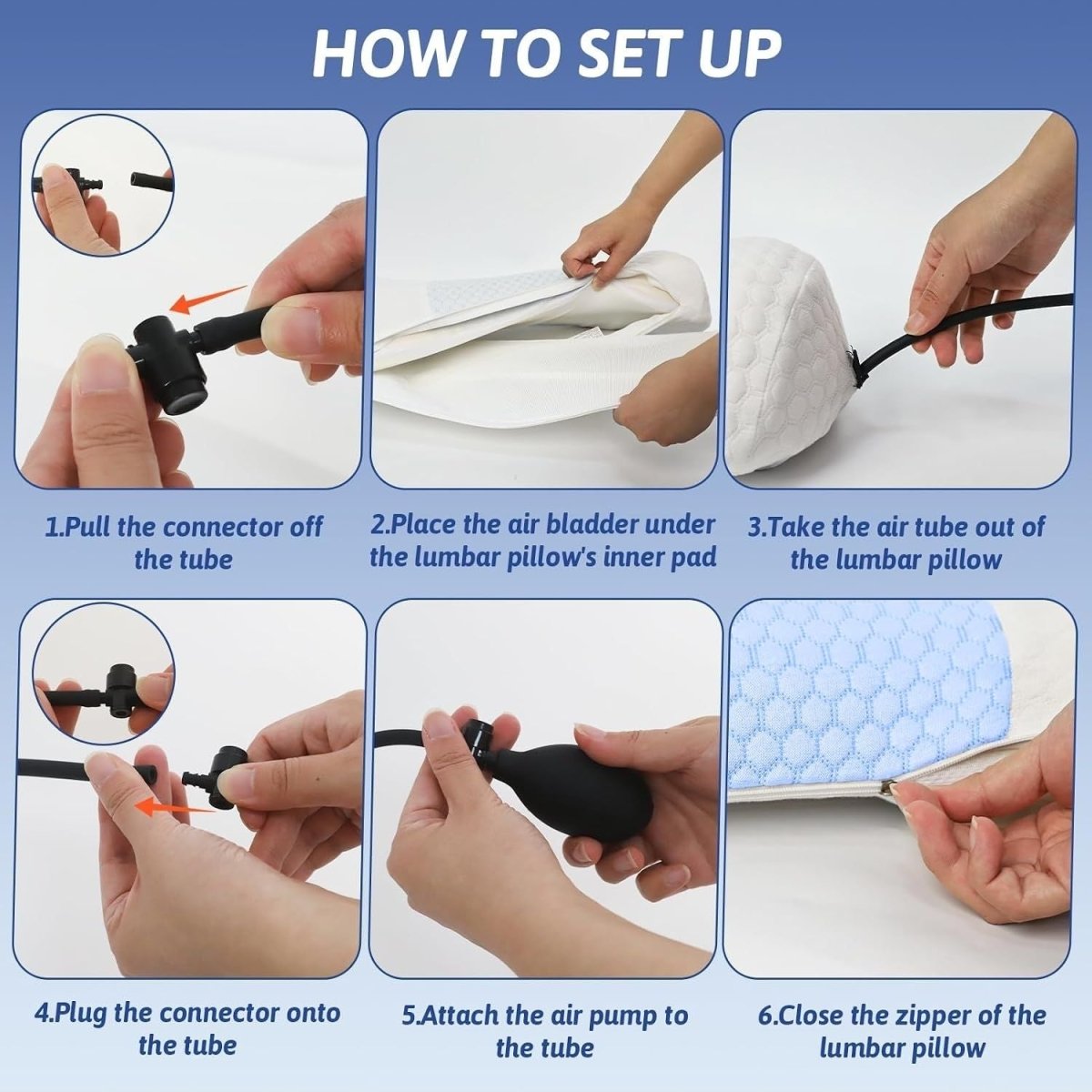 HOW TO SET UP

1.Pull the connector off the tube

2.Place the air bladder under the lumbar pillow's inner pad

3.Take the air tube out of the lumbar pillow

4.Plug the connector onto the tube

5.Attach the air pump to the tube

6.Close the zipper of the lumbar pillow