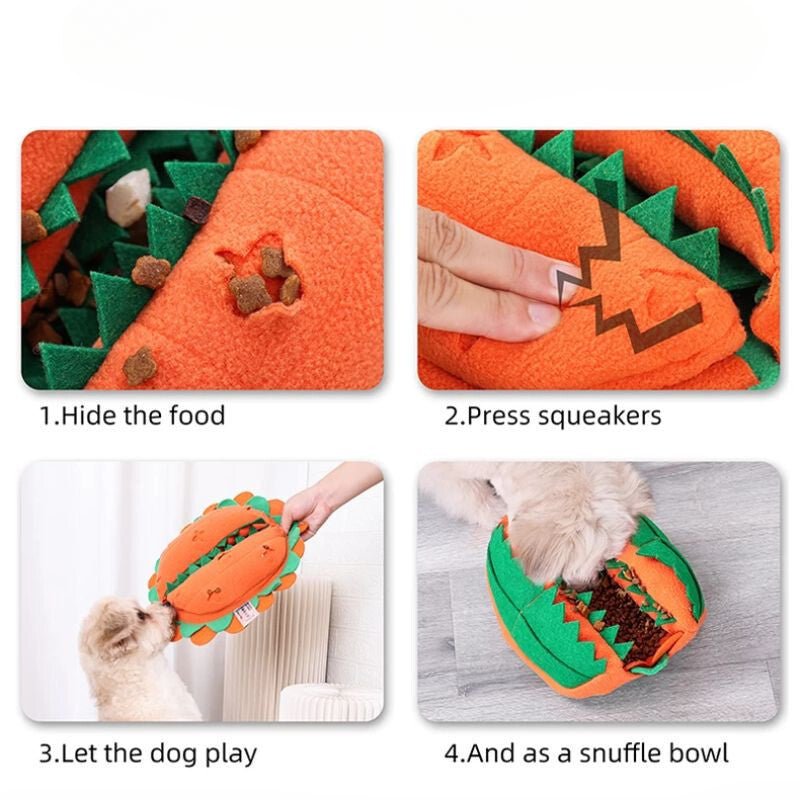 1.Hide the food

2.Press squeakers

3.Let the dog play

4.And as a snuffle bowl