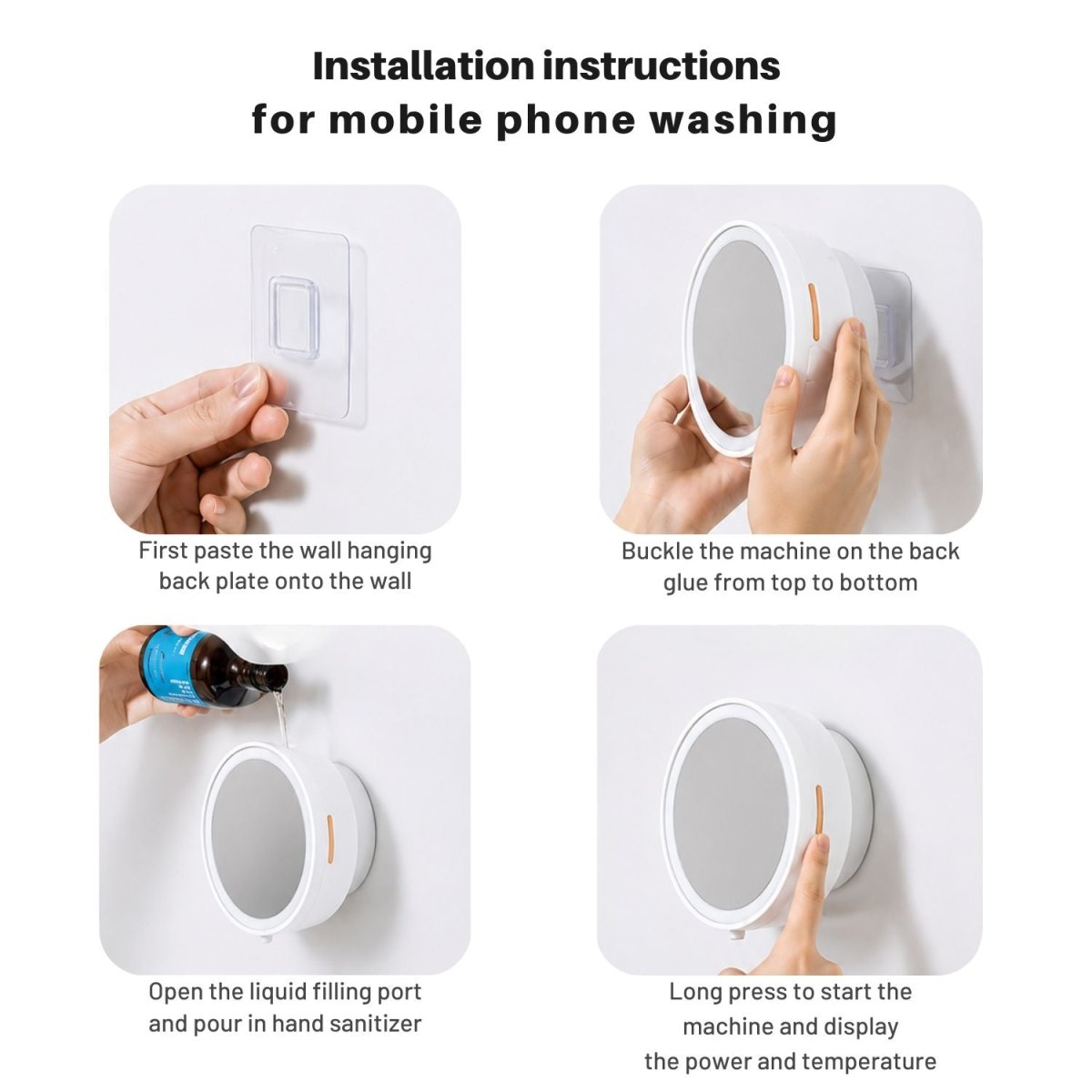 Installation instructions
for mobile phone washing

First paste the wall hanging back plate onto the wall

Buckle the machine on the back glue from top to bottom

Open the liquid filling port and pour in hand sanitizer

Long press to start the machine and display the power and temperature